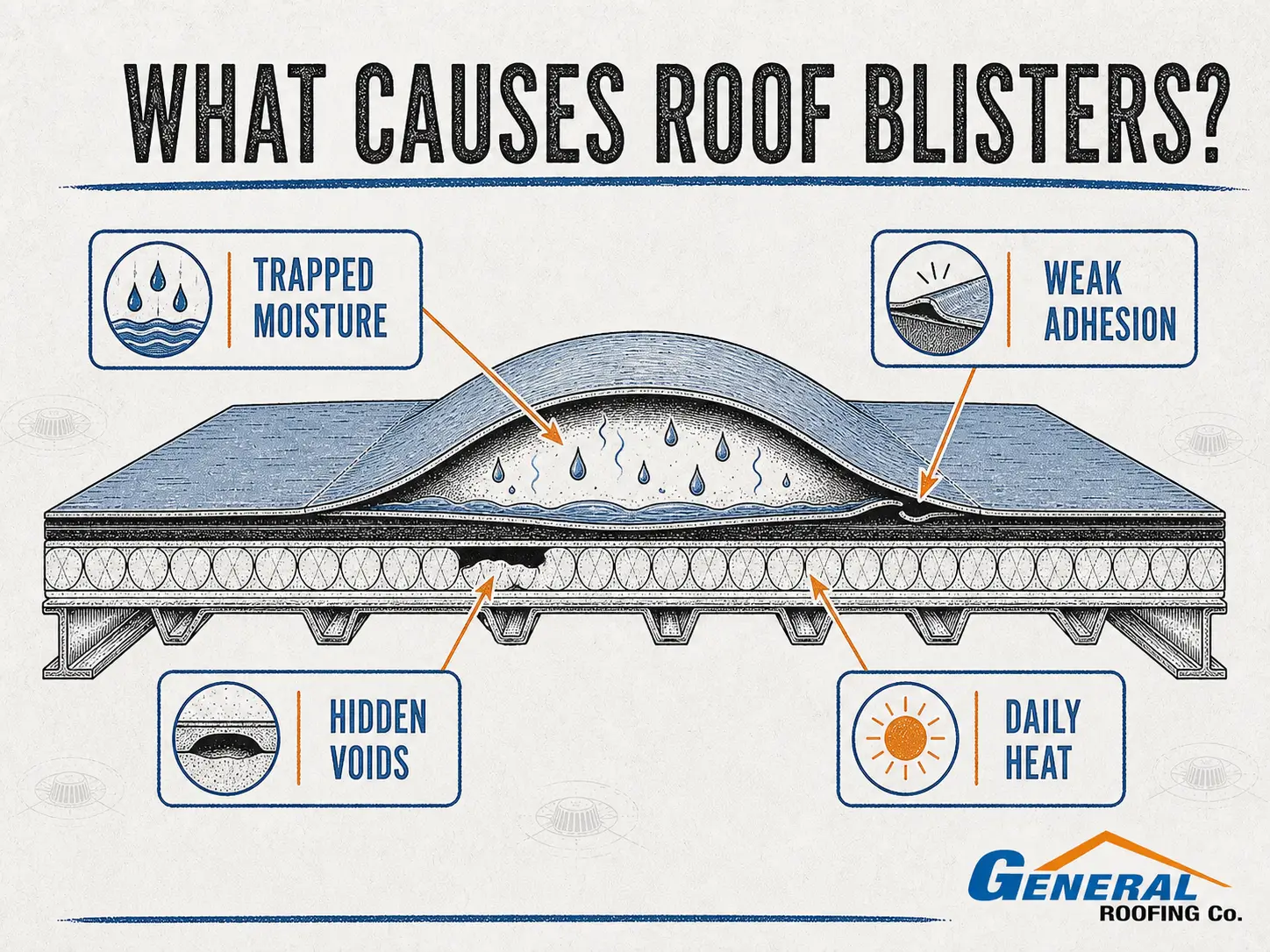 WHAT CAUSES ROOF BLISTERS?

TRAPPED MOISTURE

WEAK ADHESION

HIDDEN VOIDS

DAILY HEAT

GENERAL ROOFING Co.